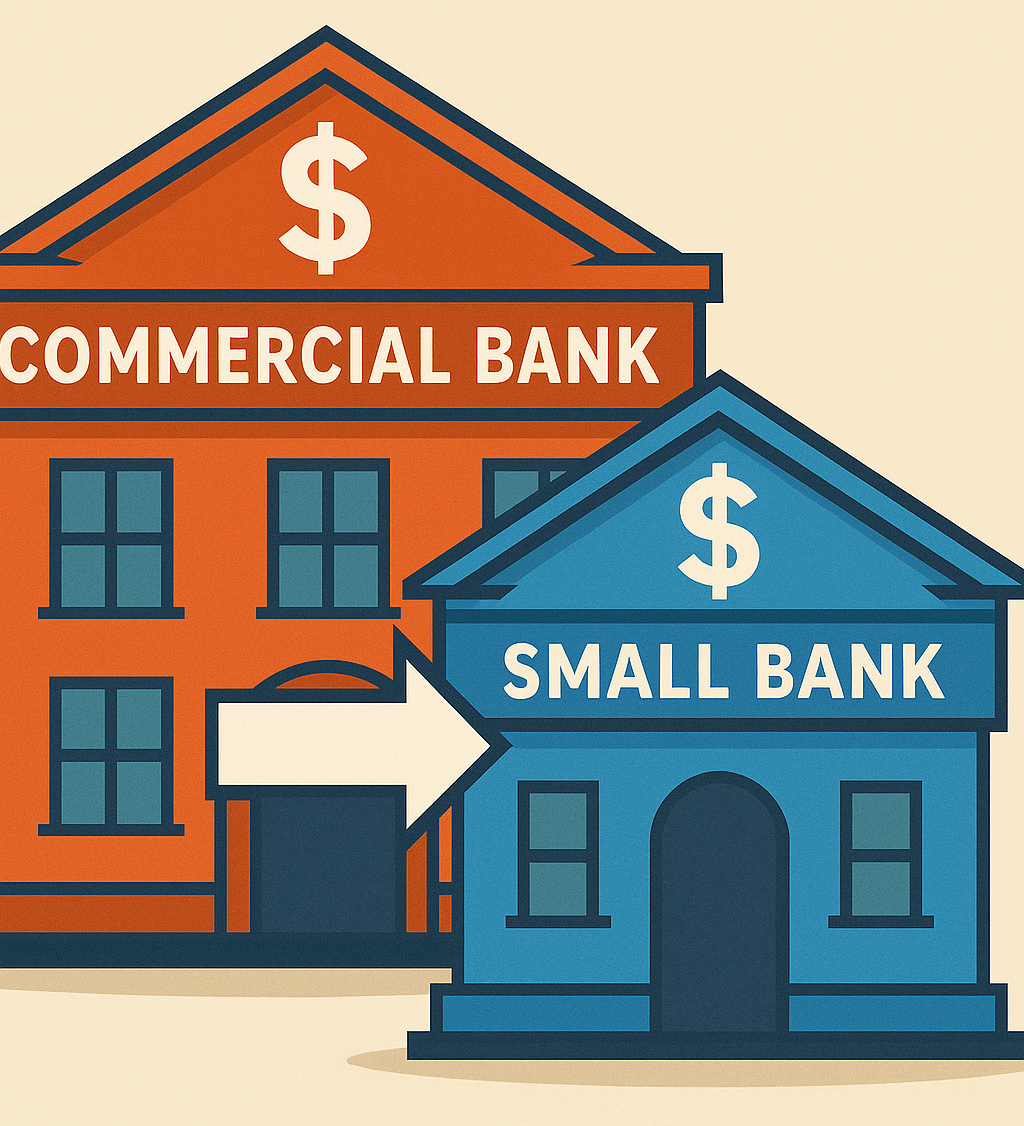 $
COMMERCIAL BANK
$
SMALL BANK